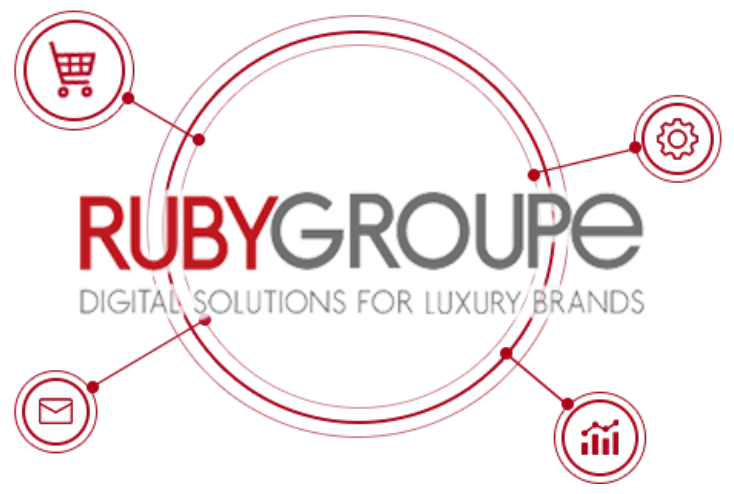 RUBYGROUPe
DIGITAL SOLUTIONS FOR LUXURY BRANDS